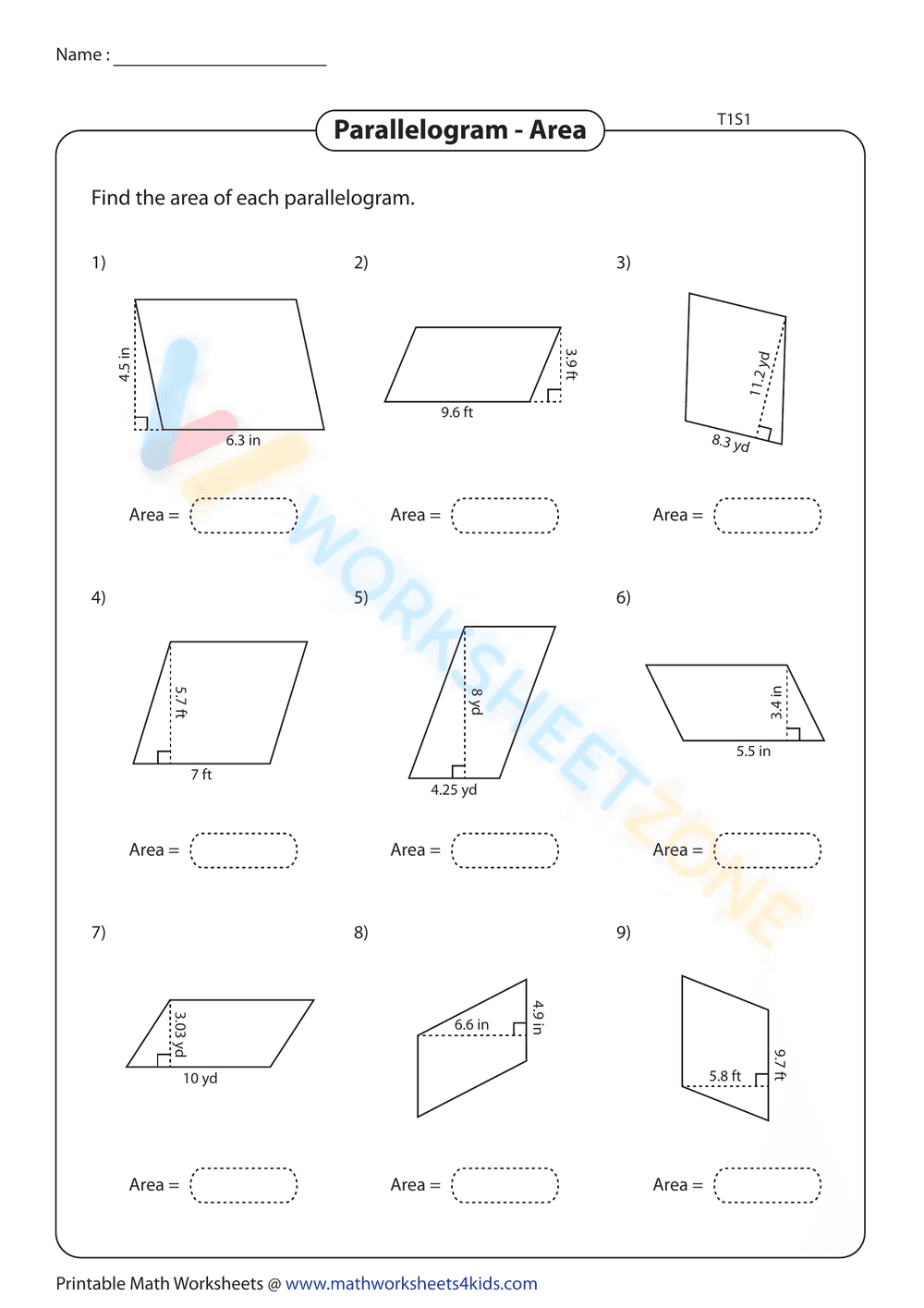 Name :

Parallelogram - Area

T1S1

Find the area of each parallelogram.

1)
4.5 in
6.3 in
Area =

2)
3.9 ft
9.6 ft
Area =

3)
11.2 yd
8.3 yd
Area =

4)
5.7 ft
7 ft
Area =

5)
8 yd
4.25 yd
Area =

6)
3.4 in
5.5 in
Area =

7)
3.03 yd
10 yd
Area =

8)
6.6 in
4.9 in
Area =

9)
5.8 ft
9.7 ft
Area =

WORKSHEETZONE

Printable Math Worksheets @ www.mathworksheets4kids.com