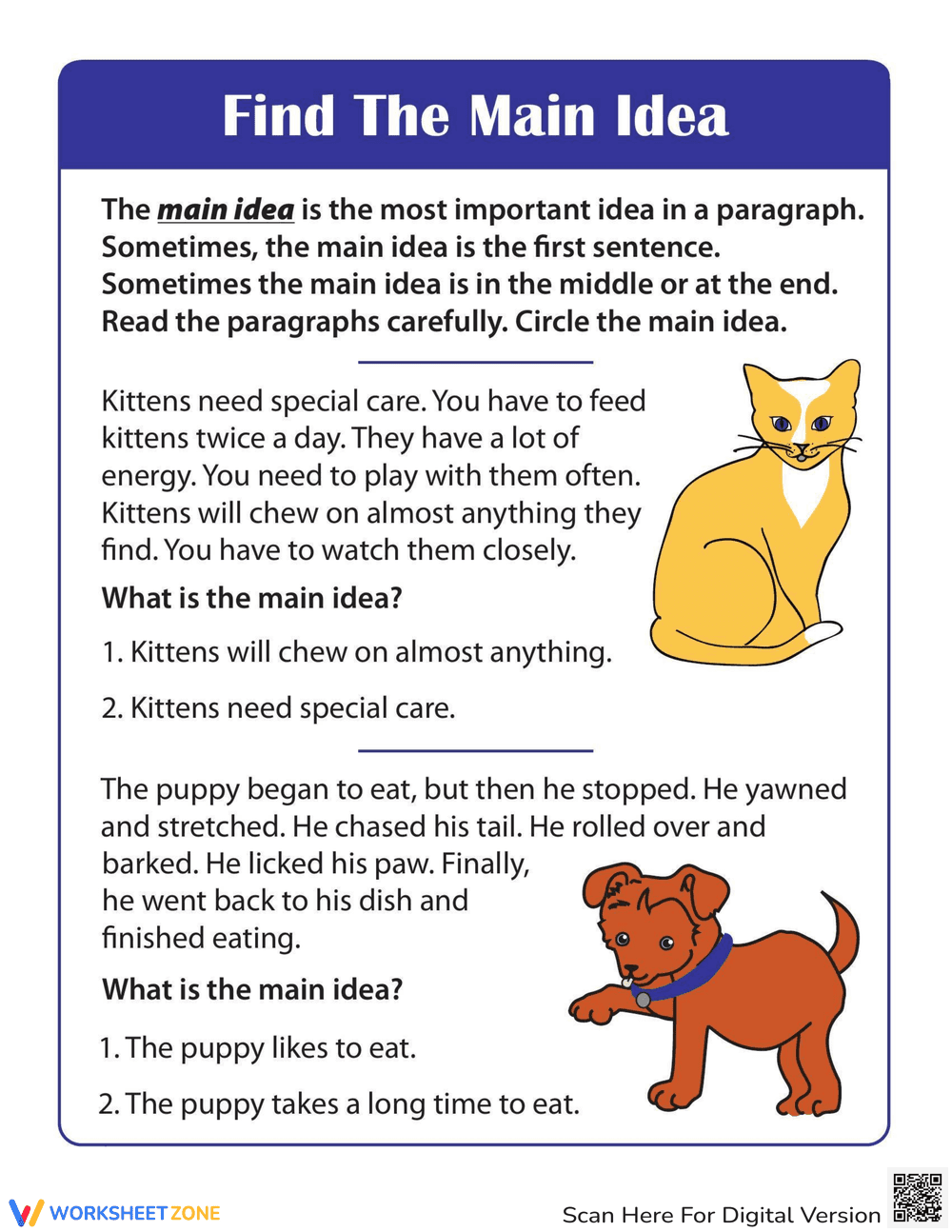 Find The Main Idea

The main idea is the most important idea in a paragraph. Sometimes, the main idea is the first sentence. Sometimes the main idea is in the middle or at the end. Read the paragraphs carefully. Circle the main idea.

Kittens need special care. You have to feed kittens twice a day. They have a lot of energy. You need to play with them often. Kittens will chew on almost anything they find. You have to watch them closely.

What is the main idea?

1. Kittens will chew on almost anything.

2. Kittens need special care.

The puppy began to eat, but then he stopped. He yawned and stretched. He chased his tail. He rolled over and barked. He licked his paw. Finally, he went back to his dish and finished eating.

What is the main idea?

1. The puppy likes to eat.

2. The puppy takes a long time to eat.

WORKSHEETZONE

Scan Here For Digital Version