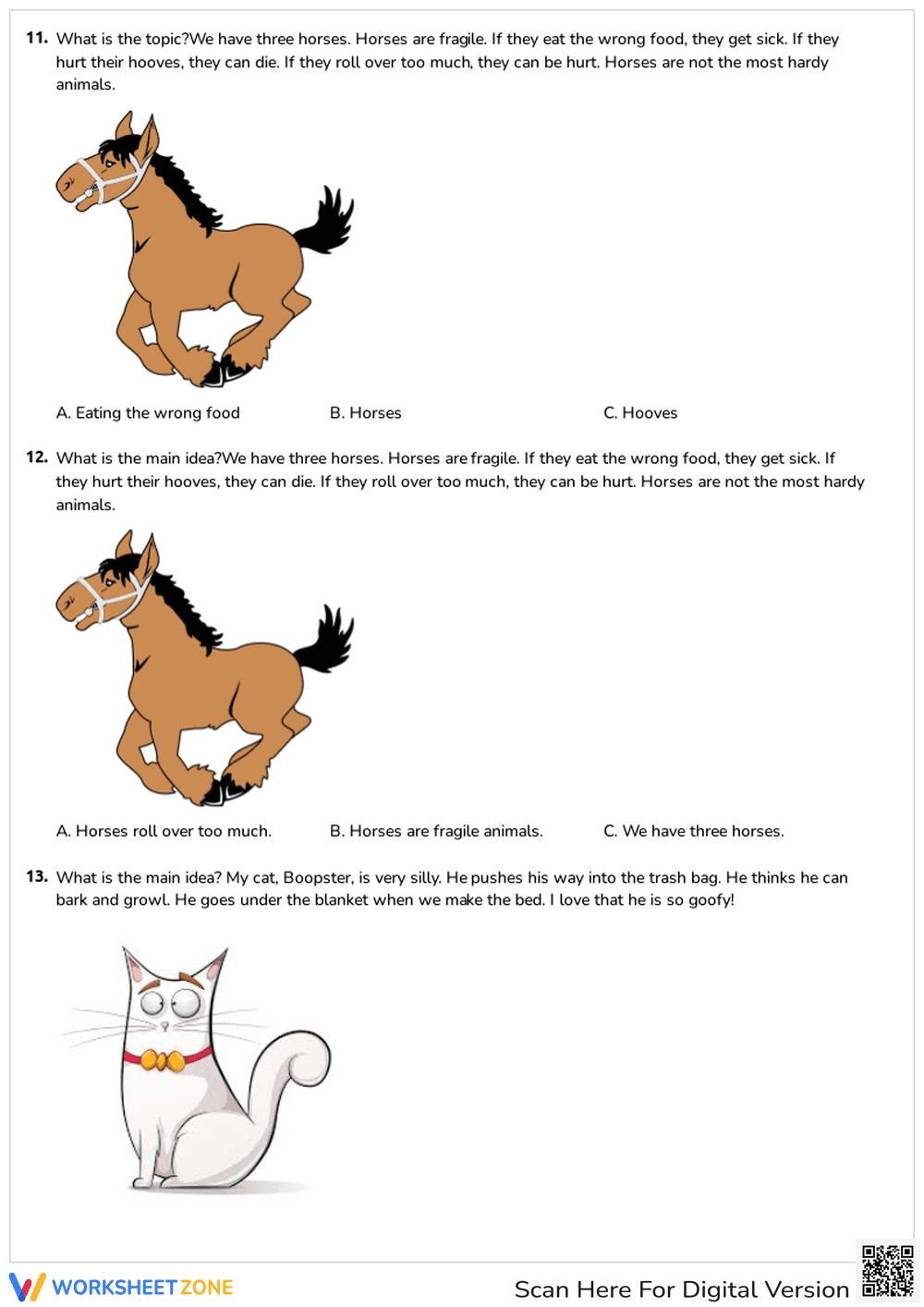 11. What is the topic?We have three horses. Horses are fragile. If they eat the wrong food, they get sick. If they hurt their hooves, they can die. If they roll over too much, they can be hurt. Horses are not the most hardy animals.

A. Eating the wrong food

B. Horses

C. Hooves

12. What is the main idea?We have three horses. Horses are fragile. If they eat the wrong food, they get sick. If they hurt their hooves, they can die. If they roll over too much, they can be hurt. Horses are not the most hardy animals.

A. Horses roll over too much.

B. Horses are fragile animals.

C. We have three horses.

13. What is the main idea? My cat, Boopster, is very silly. He pushes his way into the trash bag. He thinks he can bark and growl. He goes under the blanket when we make the bed. I love that he is so goofy!

WORKSHEETZONE

Scan Here For Digital Version